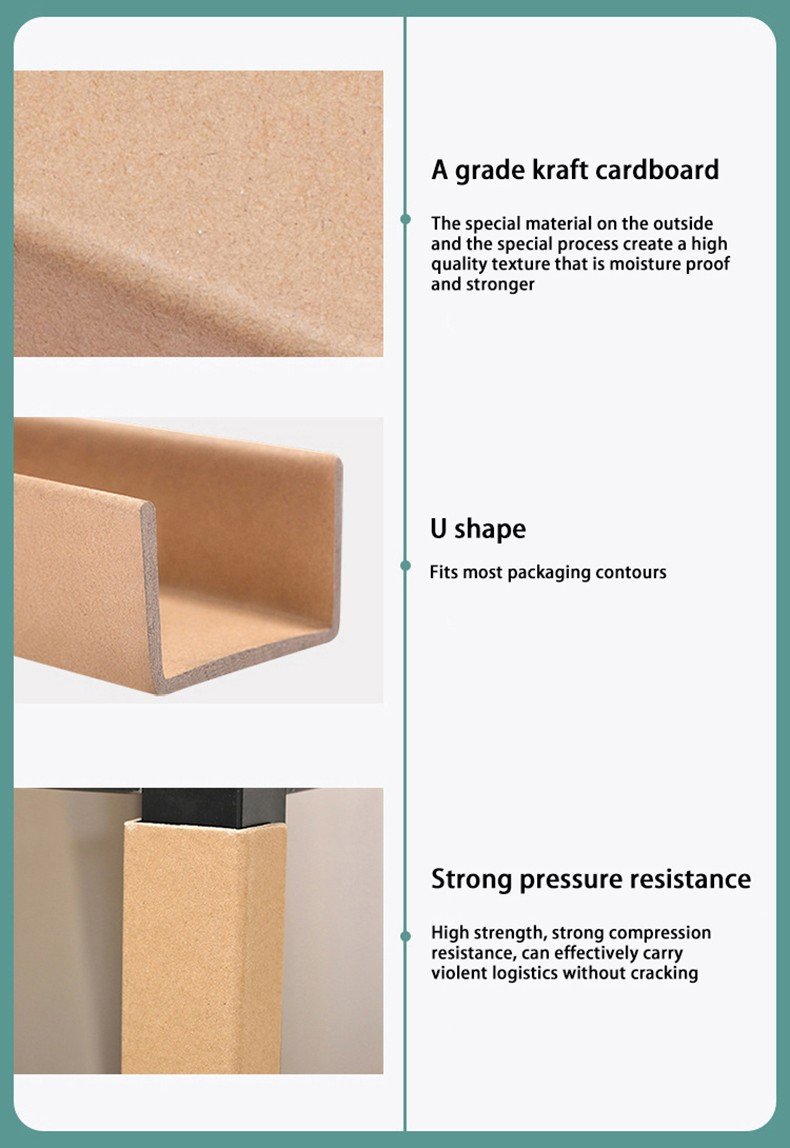 A grade kraft cardboard

The special material on the outside and the special process create a high quality texture that is moisture proof and stronger

U shape

Fits most packaging contours

Strong pressure resistance

High strength, strong compression resistance, can effectively carry violent logistics without cracking